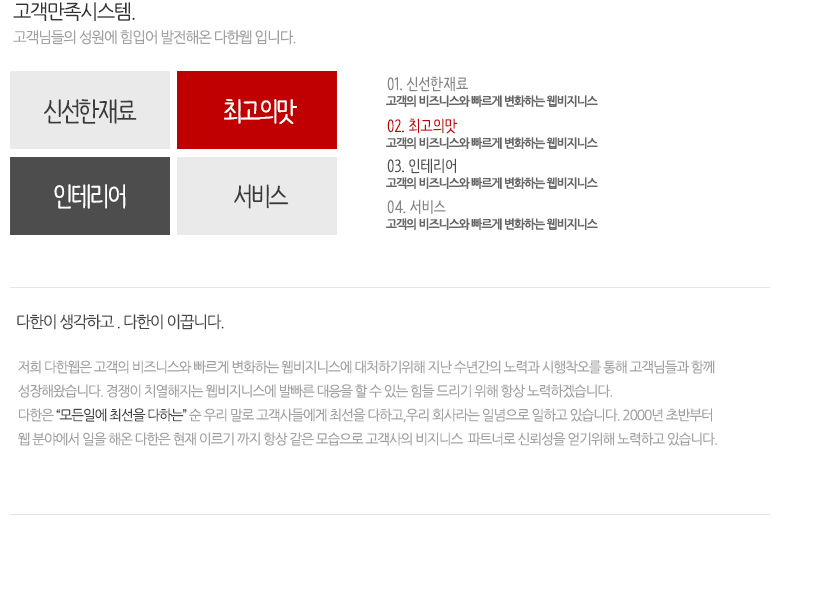 고객만족시스템.
고객님들의 성원에 힘입어 발전해온 다한웹 입니다.

신선한재료

최고의맛

인테리어

서비스

01. 신선한재료
고객의 비즈니스와 빠르게 변화하는 웹비지니스

02. 최고의맛
고객의 비즈니스와 빠르게 변화하는 웹비지니스

03. 인테리어
고객의 비즈니스와 빠르게 변화하는 웹비지니스

04. 서비스
고객의 비즈니스와 빠르게 변화하는 웹비지니스

다한이 생각하고 . 다한이 이끕니다.

저희 다한웹은 고객의 비즈니스와 빠르게 변화하는 웹비지니스에 대처하기위해 지난 수년간의 노력과 시행착오를 통해 고객님들과 함께 성장해왔습니다. 경쟁이 치열해지는 웹비지니스에 발빠른 대응을 할 수 있는 힘들 드리기 위해 항상 노력하겠습니다.
다한은 "모든일에 최선을 다하는" 순 우리 말로 고객사들에게 최선을 다하고,우리 회사라는 일념으로 일하고 있습니다. 2000년 초반부터 웹 분야에서 일을 해온 다한은 현재 이르기 까지 항상 같은 모습으로 고객사의 비지니스 파트너로 신뢰성을 얻기위해 노력하고 있습니다.